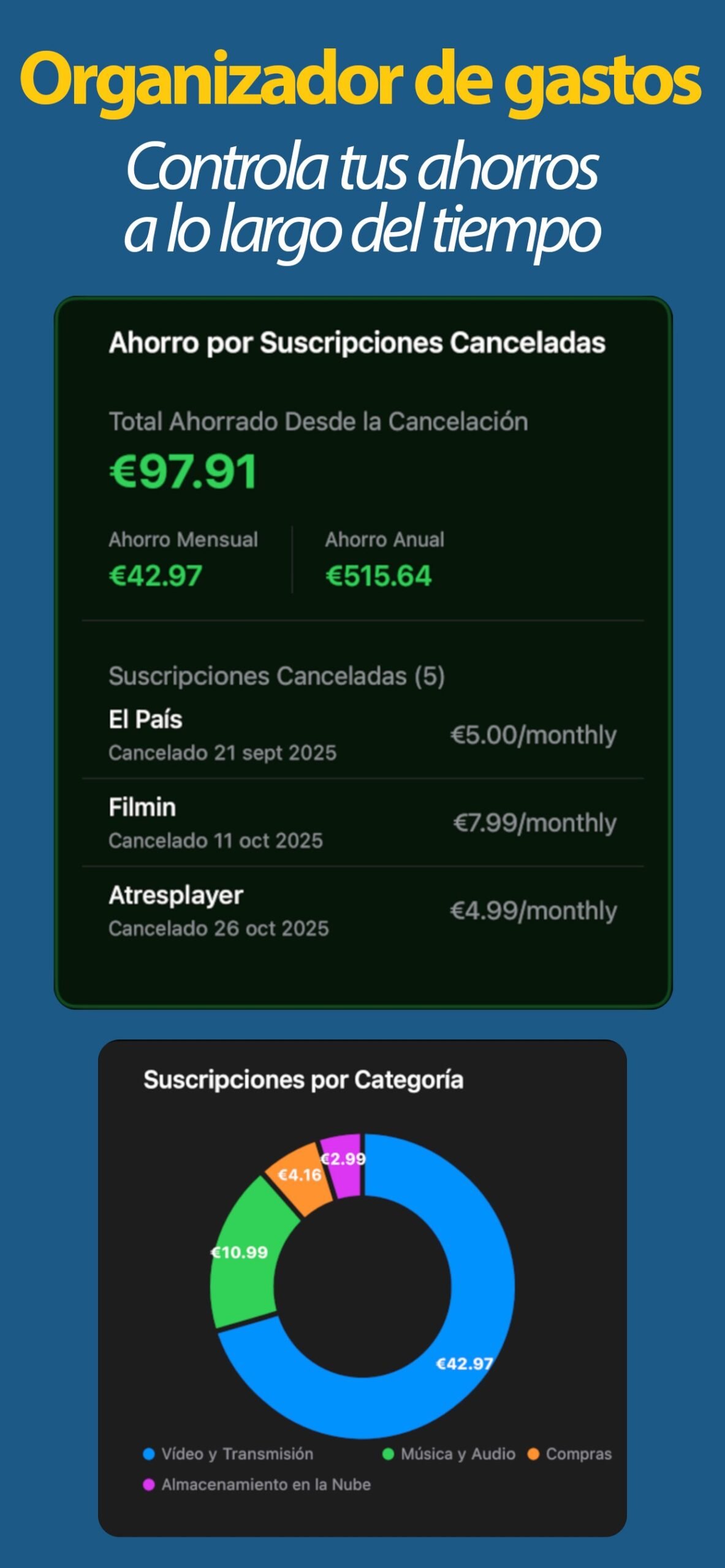 Organizador de gastos
Controla tus ahorros a lo largo del tiempo

Ahorro por Suscripciones Canceladas

Total Ahorrado Desde la Cancelación
€97.91

Ahorro Mensual
€42.97

Ahorro Anual
€515.64

Suscripciones Canceladas (5)

El País
Cancelado 21 sept 2025
€5.00/monthly

Filmin
Cancelado 11 oct 2025
€7.99/monthly

Atresplayer
Cancelado 26 oct 2025
€4.99/monthly

Suscripciones por Categoría

€2.99
€4.16
€10.99
€42.97

Vídeo y Transmisión
Música y Audio
Compras
Almacenamiento en la Nube