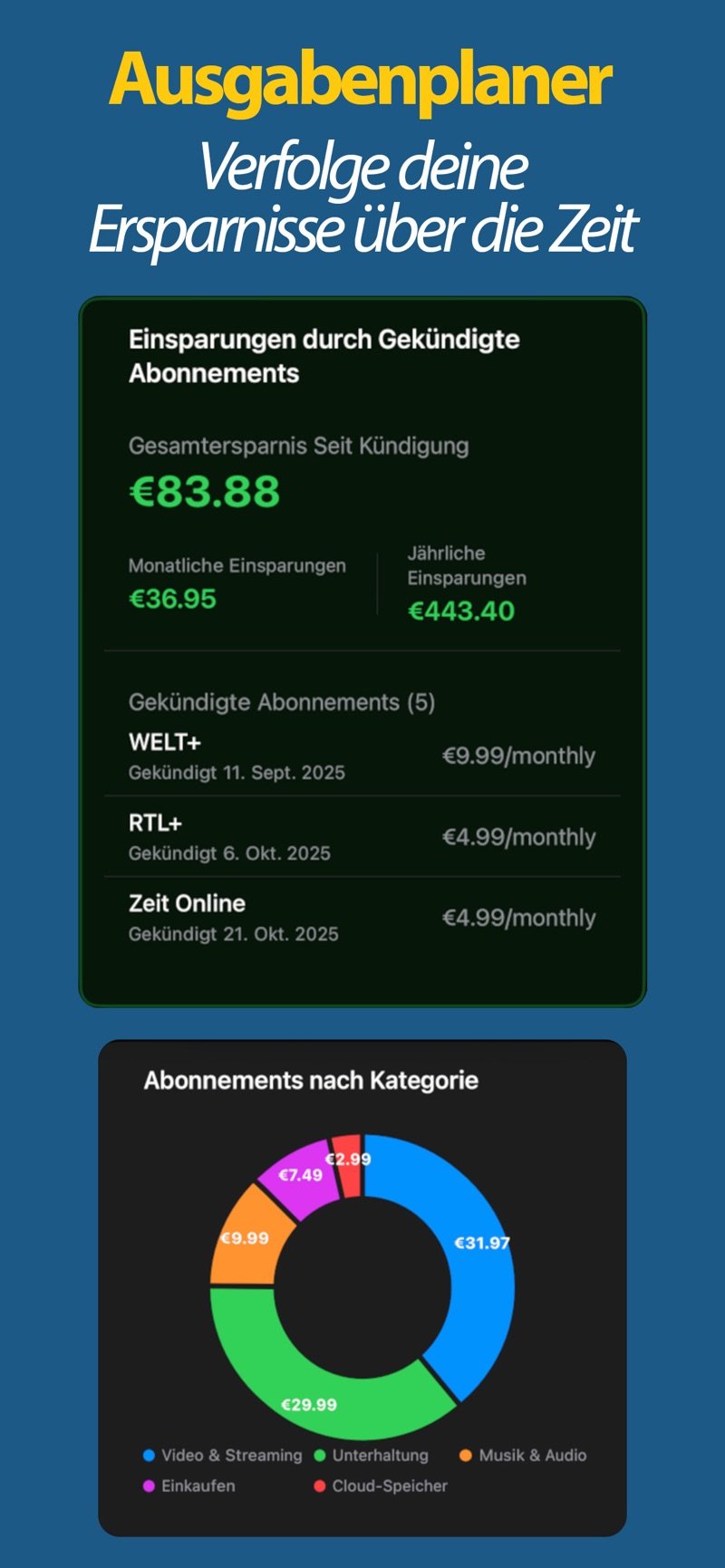 Ausgabenplaner

Verfolge deine Ersparnisse über die Zeit

Einsparungen durch Gekündigte Abonnements

Gesamtersparnis Seit Kündigung
€83.88

Monatliche Einsparungen
€36.95

Jährliche Einsparungen
€443.40

Gekündigte Abonnements (5)

WELT+
Gekündigt 11. Sept. 2025
€9.99/monthly

RTL+
Gekündigt 6. Okt. 2025
€4.99/monthly

Zeit Online
Gekündigt 21. Okt. 2025
€4.99/monthly

Abonnements nach Kategorie

€2.99
€7.49
€9.99
€31.97
€29.99

Video & Streaming
Unterhaltung
Musik & Audio
Einkaufen
Cloud-Speicher