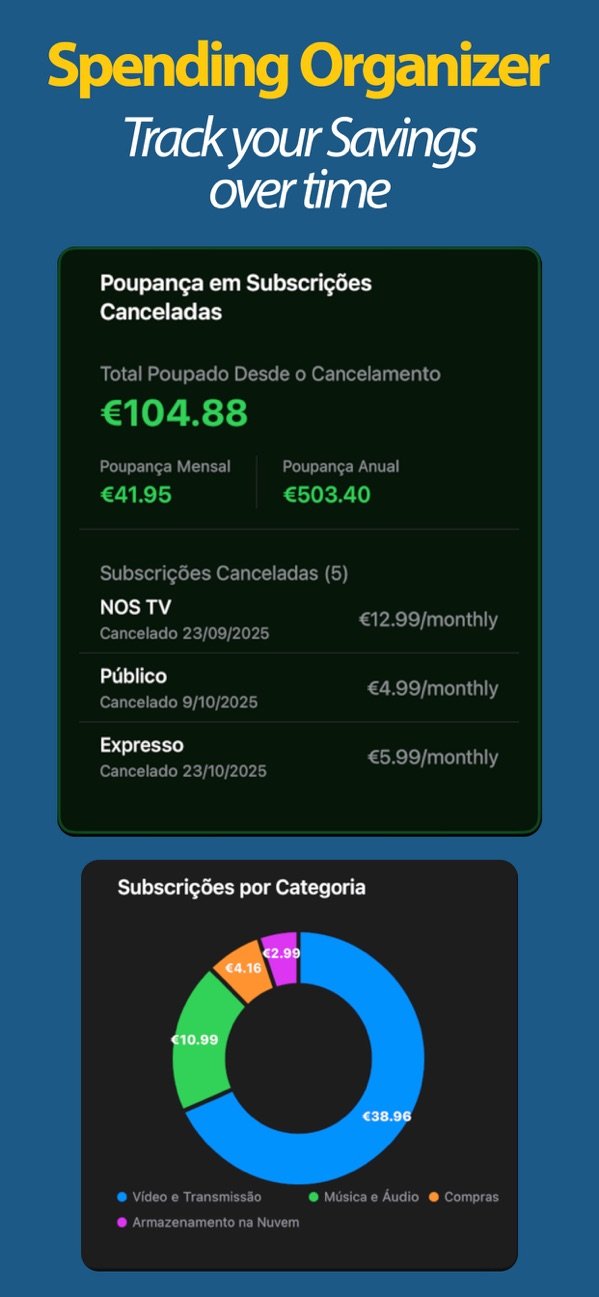 Spending Organizer

Track your Savings over time

Poupança em Subscrições Canceladas

Total Poupado Desde o Cancelamento
€104.88

Poupança Mensal
€41.95

Poupança Anual
€503.40

Subscrições Canceladas (5)

NOS TV
Cancelado 23/09/2025
€12.99/monthly

Público
Cancelado 9/10/2025
€4.99/monthly

Expresso
Cancelado 23/10/2025
€5.99/monthly

Subscrições por Categoria

€2.99
€4.16
€10.99
€38.96

Vídeo e Transmissão
Música e Áudio
Compras
Armazenamento na Nuvem